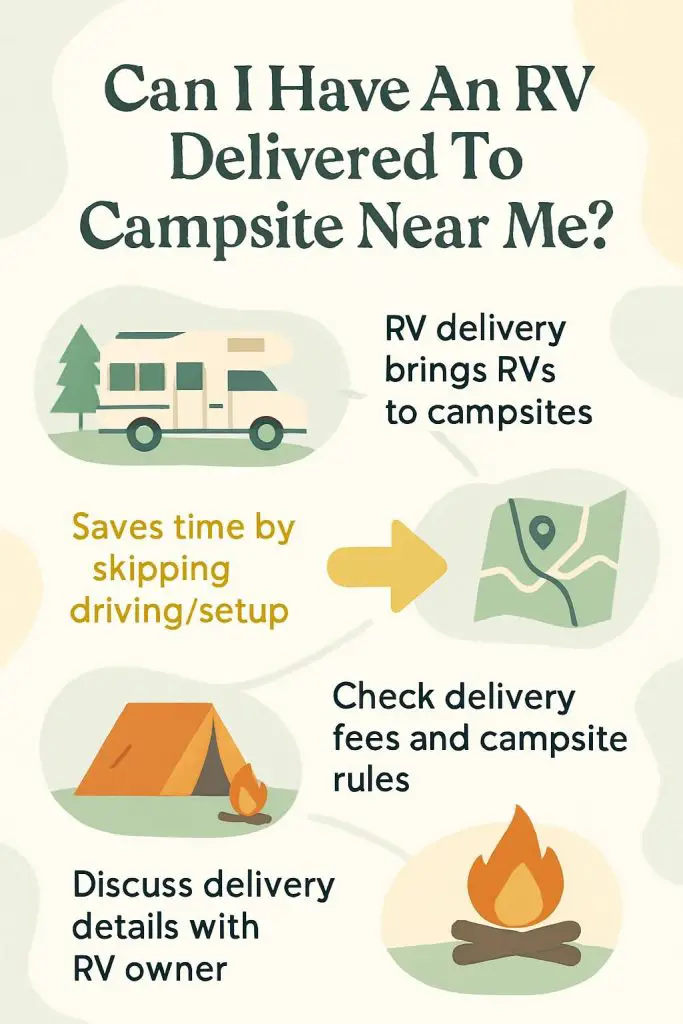 Can I Have An RV Delivered To Campsite Near Me?

RV delivery brings RVs to campsites

Saves time by skipping driving/setup

Check delivery fees and campsite rules

Discuss delivery details with RV owner