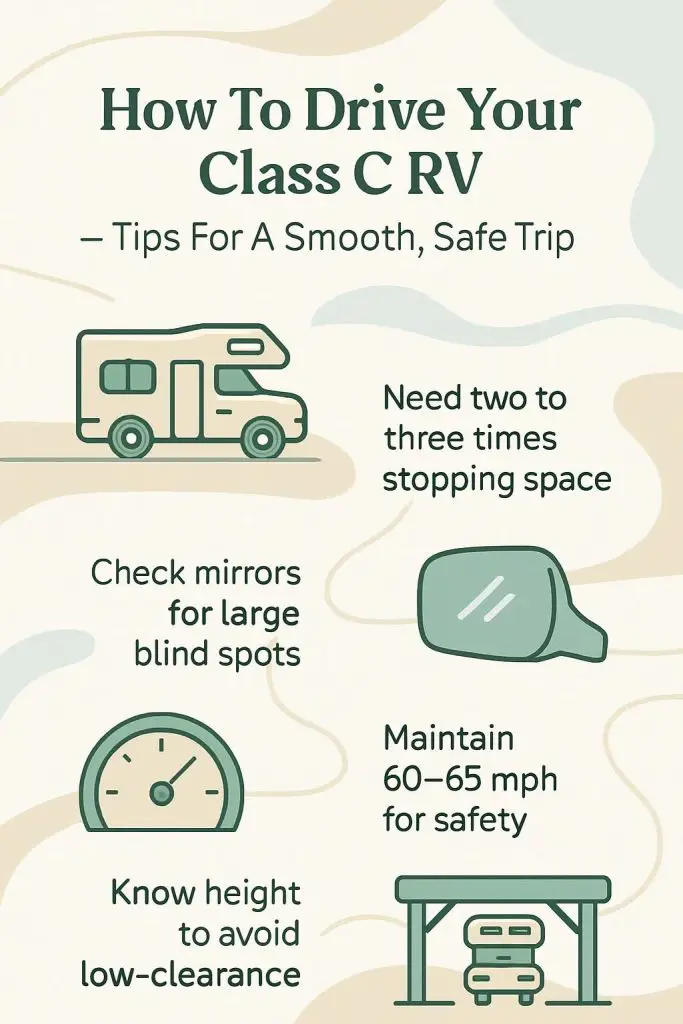 How To Drive Your Class C RV

– Tips For A Smooth, Safe Trip

Need two to three times stopping space

Check mirrors for large blind spots

Maintain 60–65 mph for safety

Know height to avoid low-clearance