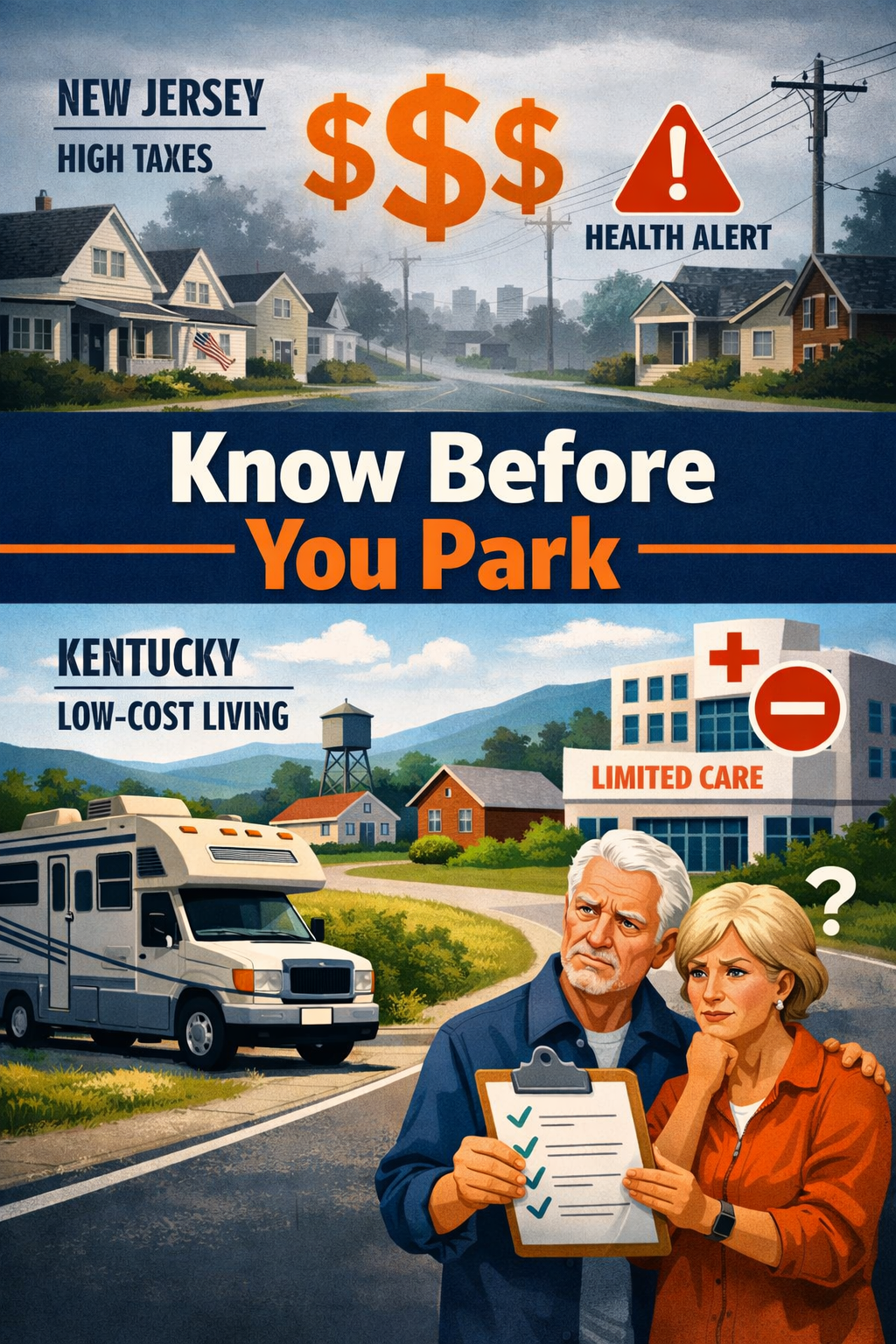 NEW JERSEY
HIGH TAXES

$$$

!
HEALTH ALERT

Know Before
You Park

KENTUCKY
LOW-COST LIVING

LIMITED CARE

?