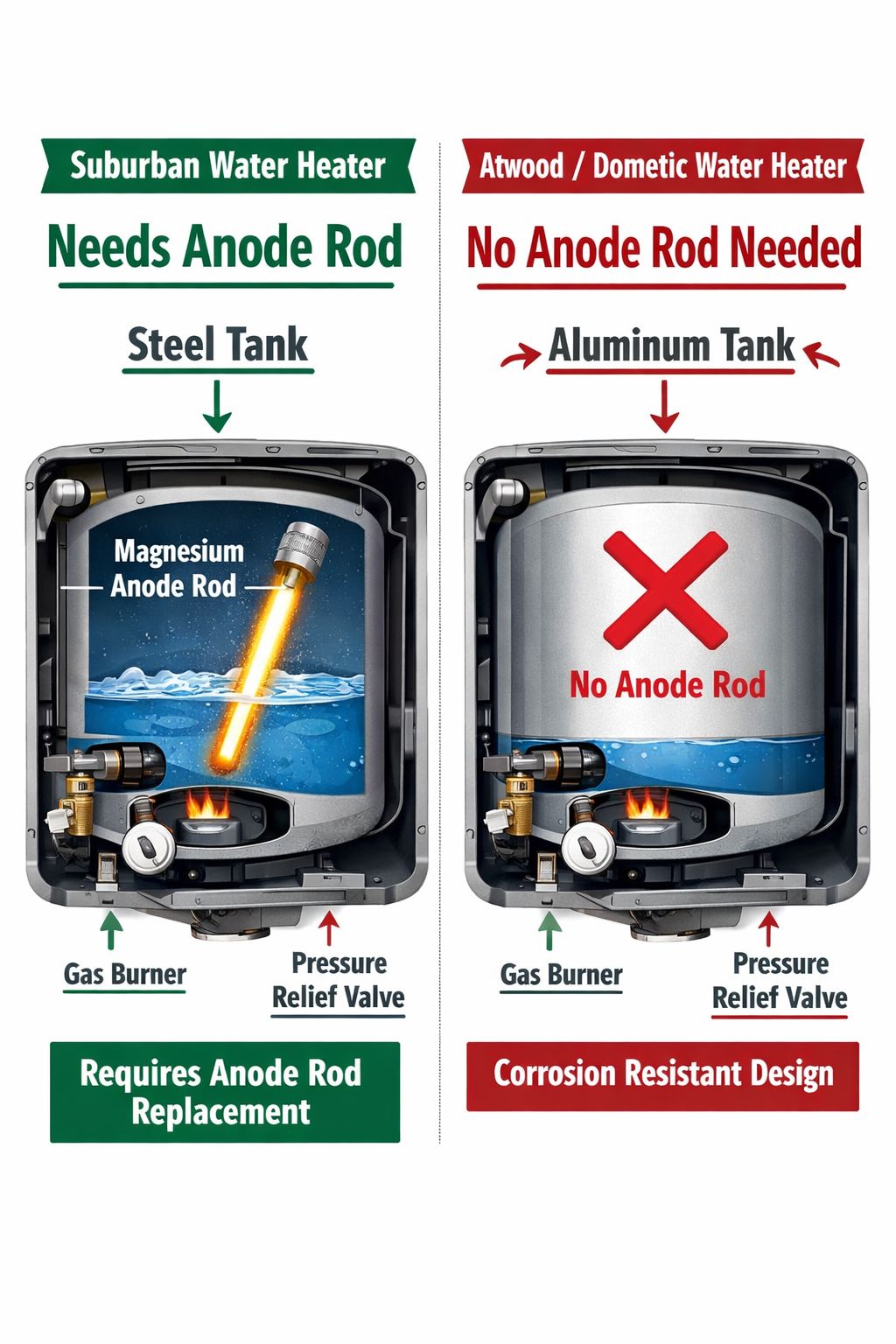 Suburban Water Heater

Needs Anode Rod

Steel Tank

Magnesium Anode Rod

Gas Burner

Pressure Relief Valve

Requires Anode Rod Replacement

Atwood / Dometic Water Heater

No Anode Rod Needed

Aluminum Tank

No Anode Rod

Gas Burner

Pressure Relief Valve

Corrosion Resistant Design