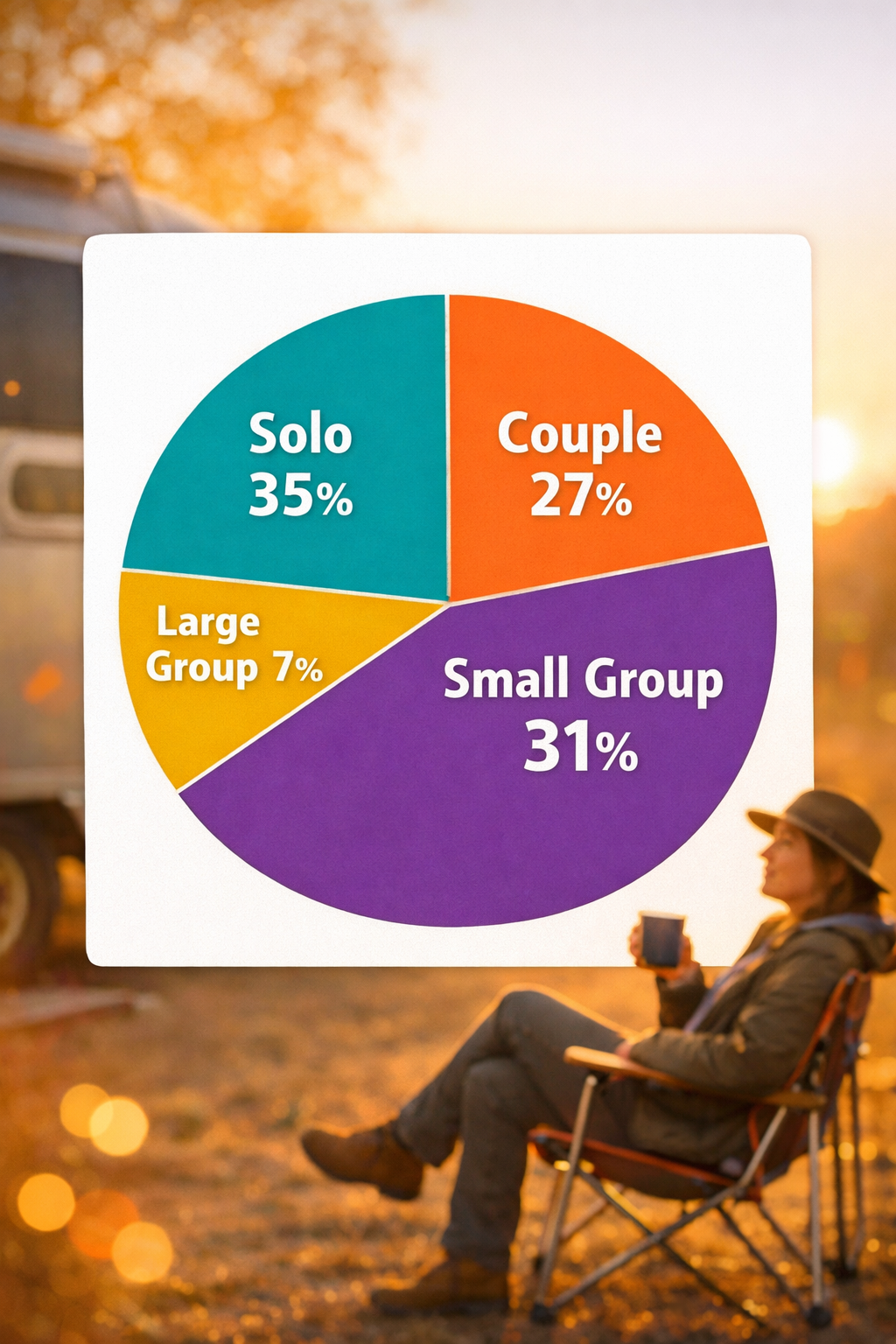 Solo 35%

Couple 27%

Large Group 7%

Small Group 31%