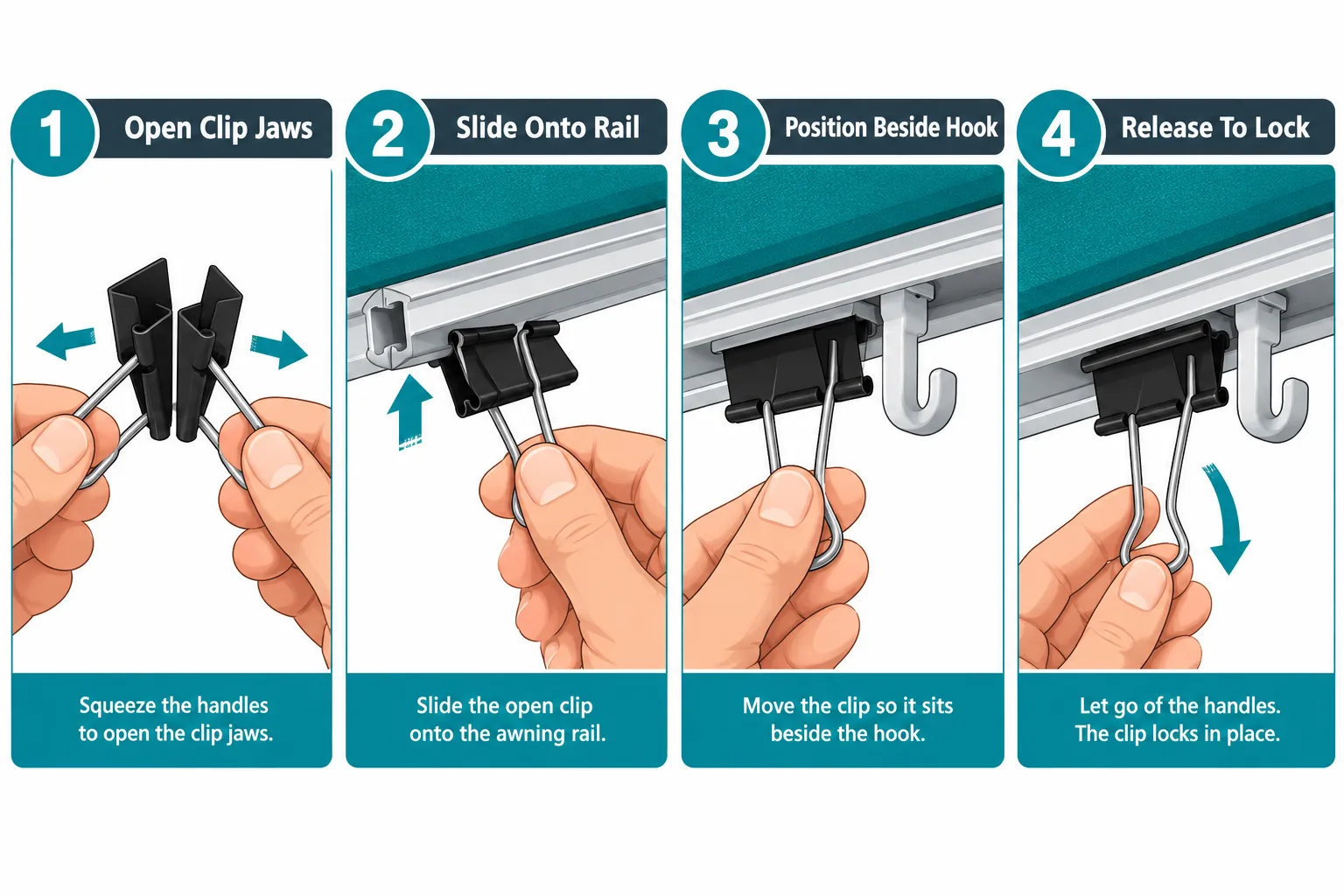 1 Open Clip Jaws

Squeeze the handles to open the clip jaws.

2 Slide Onto Rail

Slide the open clip onto the awning rail.

3 Position Beside Hook

Move the clip so it sits beside the hook.

4 Release To Lock

Let go of the handles. The clip locks in place.